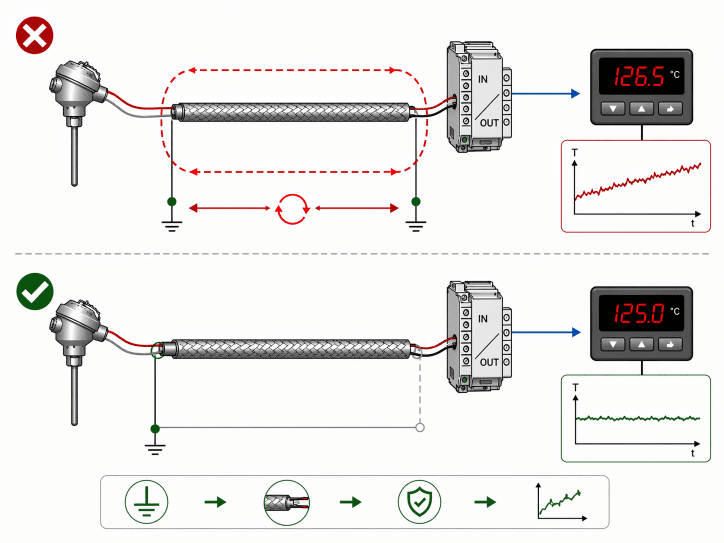 IN
OUT
126.5 °C
T
t

IN
OUT
125.0 °C
T
t